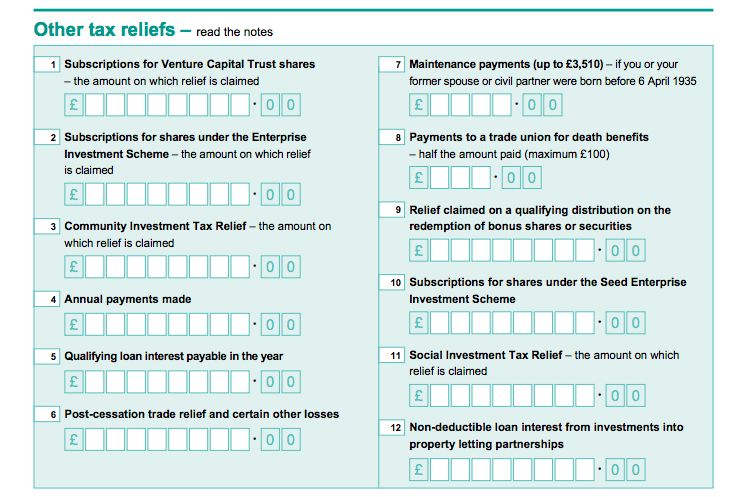 Other tax reliefs – read the notes

1 Subscriptions for Venture Capital Trust shares – the amount on which relief is claimed

£ · 0 0

2 Subscriptions for shares under the Enterprise Investment Scheme – the amount on which relief is claimed

£ · 0 0

3 Community Investment Tax Relief – the amount on which relief is claimed

£ · 0 0

4 Annual payments made

£ · 0 0

5 Qualifying loan interest payable in the year

£ · 0 0

6 Post-cessation trade relief and certain other losses

£ · 0 0

7 Maintenance payments (up to £3,510) – if you or your former spouse or civil partner were born before 6 April 1935

£ · 0 0

8 Payments to a trade union for death benefits – half the amount paid (maximum £100)

£ · 0 0

9 Relief claimed on a qualifying distribution on the redemption of bonus shares or securities

£ · 0 0

10 Subscriptions for shares under the Seed Enterprise Investment Scheme

£ · 0 0

11 Social Investment Tax Relief – the amount on which relief is claimed

£ · 0 0

12 Non-deductible loan interest from investments into property letting partnerships

£ · 0 0